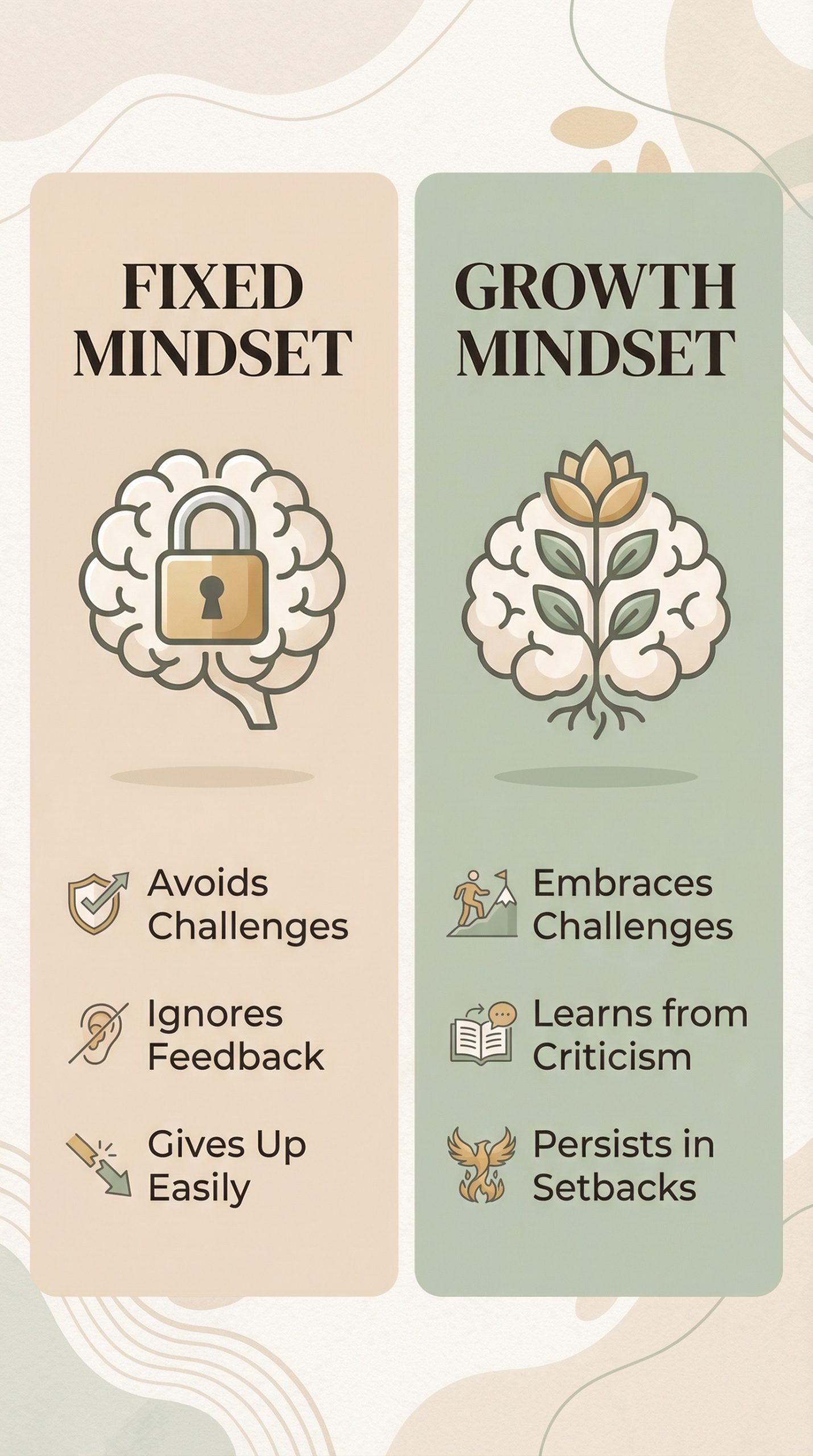 FIXED MINDSET

Avoids Challenges

Ignores Feedback

Gives Up Easily

GROWTH MINDSET

Embraces Challenges

Learns from Criticism

Persists in Setbacks