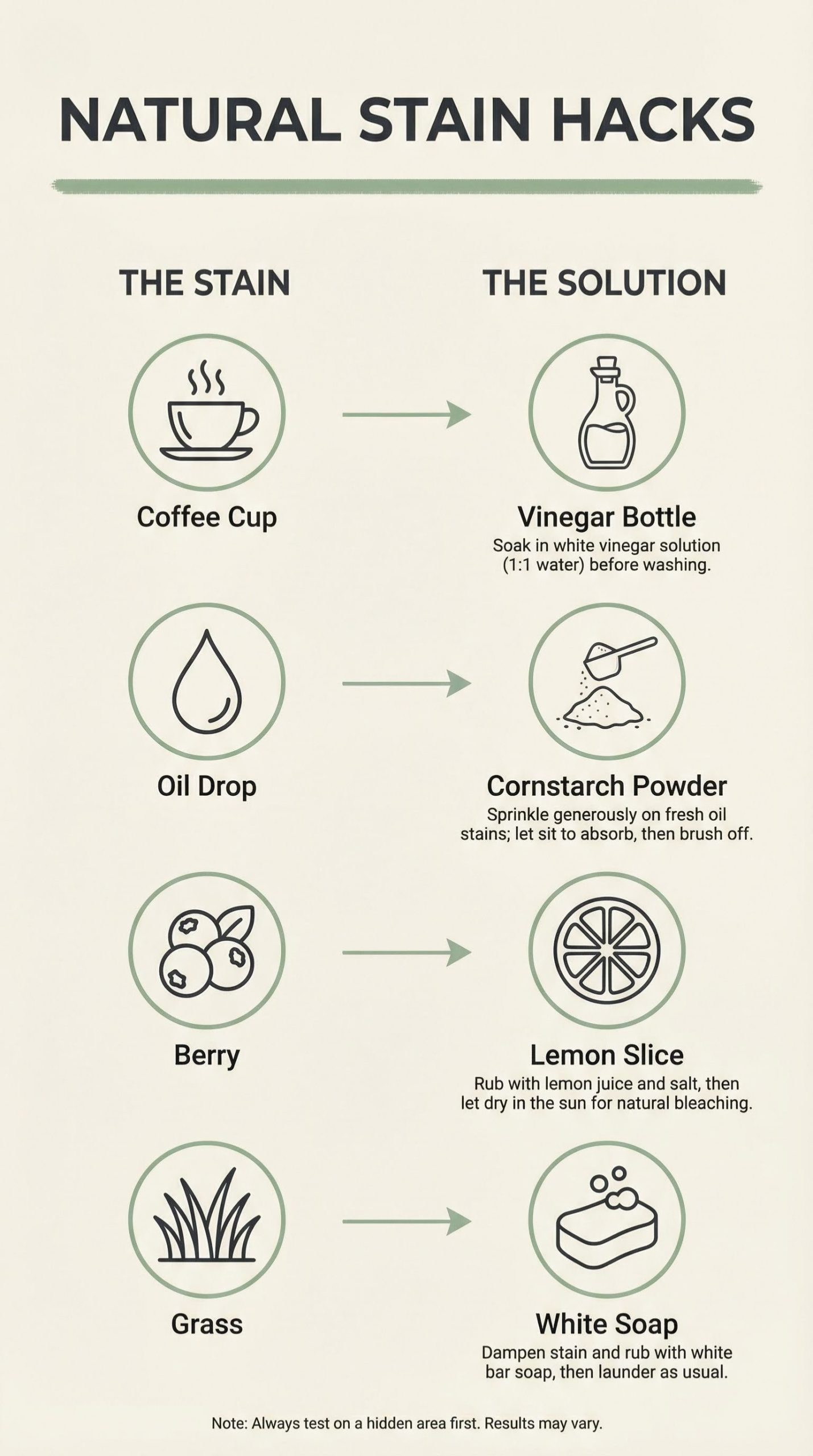 NATURAL STAIN HACKS

THE STAIN

THE SOLUTION

Coffee Cup

Vinegar Bottle
Soak in white vinegar solution (1:1 water) before washing.

Oil Drop

Cornstarch Powder
Sprinkle generously on fresh oil stains; let sit to absorb, then brush off.

Berry

Lemon Slice
Rub with lemon juice and salt, then let dry in the sun for natural bleaching.

Grass

White Soap
Dampen stain and rub with white bar soap, then launder as usual.

Note: Always test on a hidden area first. Results may vary.